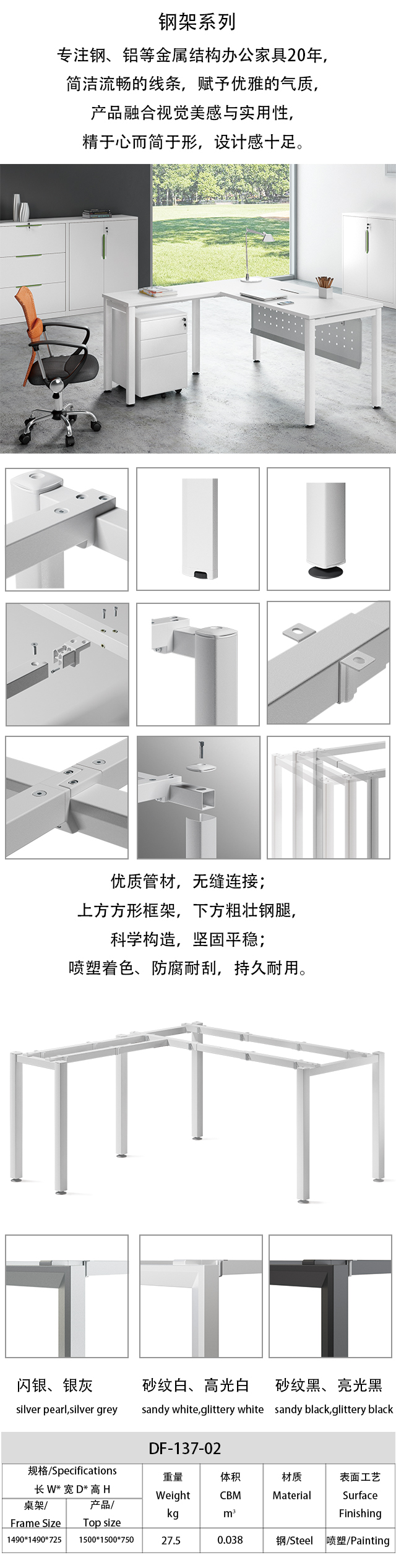 钢架系列

专注钢、铝等金属结构办公家具20年，
简洁流畅的线条，赋予优雅的气质，
产品融合视觉美感与实用性，
精于心而简于形，设计感十足。

优质管材，无缝连接；
上方方形框架，下方粗壮钢腿，
科学构造，坚固平稳；
喷塑着色、防腐耐刮，持久耐用。

闪银、银灰
silver pearl,silver grey

砂纹白、高光白
sandy white,glittery white

砂纹黑、亮光黑
sandy black,glittery black

DF-137-02

| 规格/Specifications 长 W* 宽 D* 高 H | | 重量 Weight kg | 体积 CBM $m^3$ | 材质 Material | 表面工艺 Surface Finishing |
|---|---|---|---|---|---|
| 桌架/ Frame Size | 产品/ Top size | | | | |
| 1490*1490*725 | 1500*1500*750 | 27.5 | 0.038 | 钢/Steel | 喷塑/Painting |